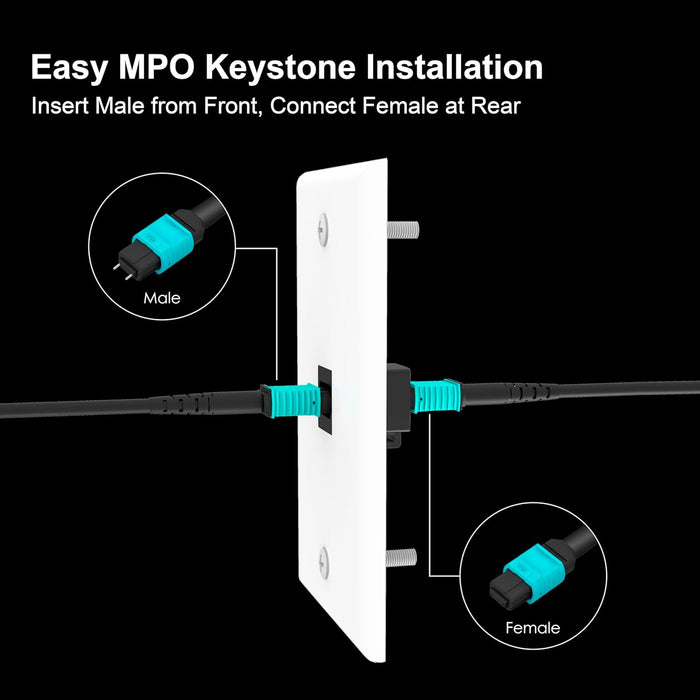 Easy MPO Keystone Installation

Insert Male from Front, Connect Female at Rear

Male

Female